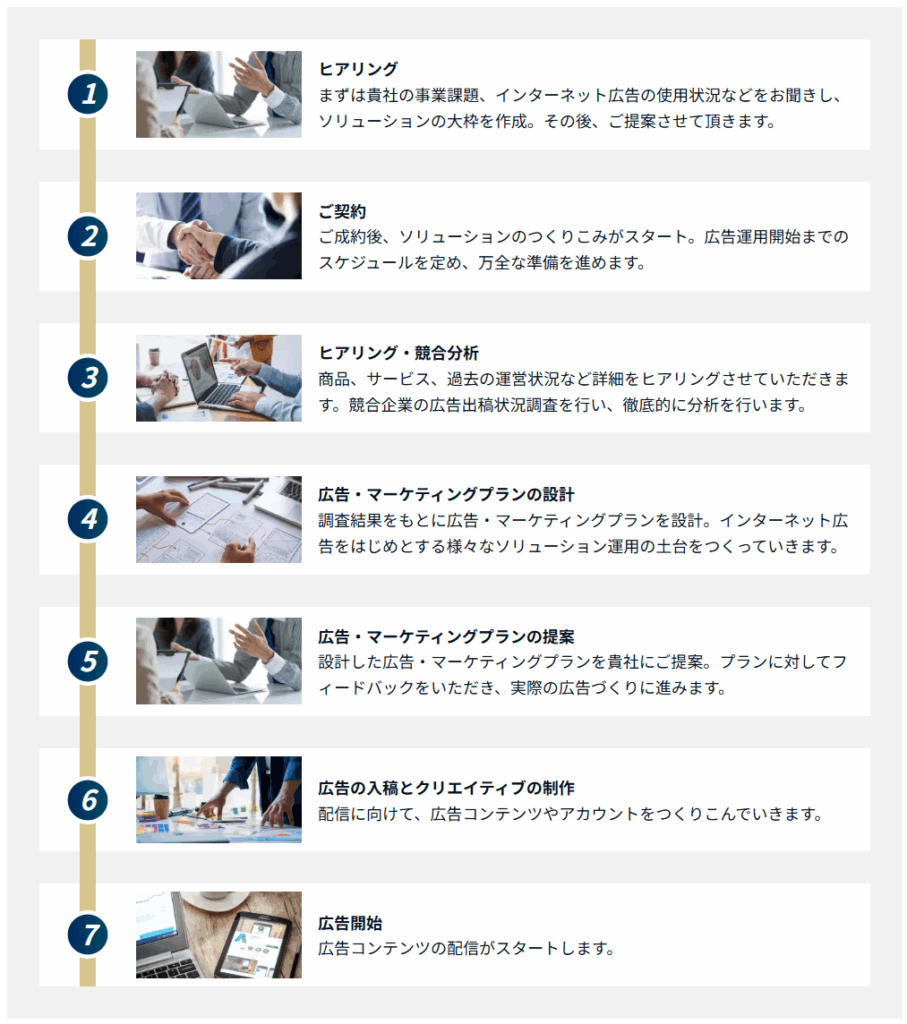 1

ヒアリング
まずは貴社の事業課題、インターネット広告の使用状況などをお聞きし、ソリューションの大枠を作成。その後、ご提案させて頂きます。

2

ご契約
ご成約後、ソリューションのつくりこみがスタート。広告運用開始までのスケジュールを定め、万全な準備を進めます。

3

ヒアリング・競合分析
商品、サービス、過去の運営状況など詳細をヒアリングさせていただきます。競合企業の広告出稿状況調査を行い、徹底的に分析を行います。

4

広告・マーケティングプランの設計
調査結果をもとに広告・マーケティングプランを設計。インターネット広告をはじめとする様々なソリューション運用の土台をつくっていきます。

5

広告・マーケティングプランの提案
設計した広告・マーケティングプランを貴社にご提案。プランに対してフィードバックをいただき、実際の広告づくりに進みます。

6

広告の入稿とクリエイティブの制作
配信に向けて、広告コンテンツやアカウントをつくりこんでいきます。

7

広告開始
広告コンテンツの配信がスタートします。